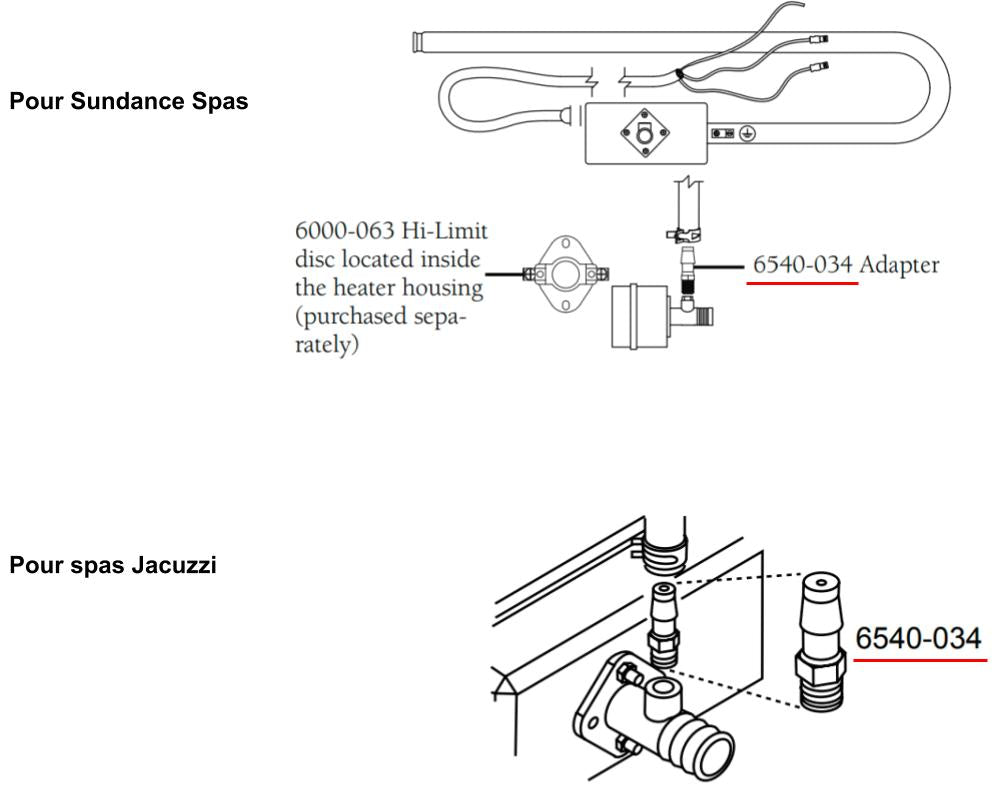 Pour Sundance Spas

6000-063 Hi-Limit disc located inside the heater housing (purchased separately)

6540-034 Adapter

Pour spas Jacuzzi

6540-034